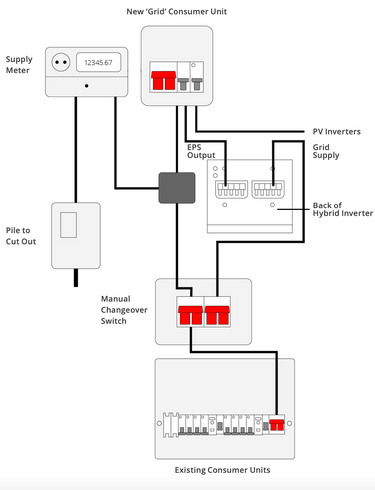 New 'Grid' Consumer Unit

Supply Meter

12345.67

PV Inverters

EPS Output

Grid Supply

Back of Hybrid Inverter

Pile to Cut Out

Manual Changeover Switch

Existing Consumer Units